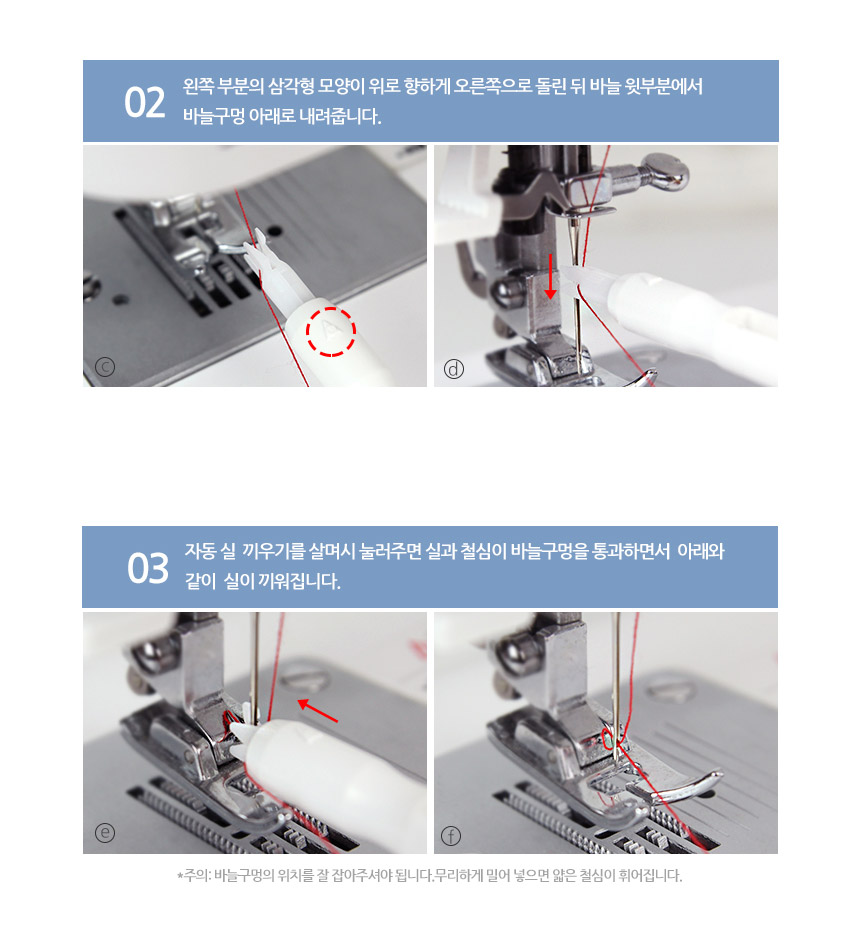 02 왼쪽 부분의 삼각형 모양이 위로 향하게 오른쪽으로 돌린 뒤 바늘 윗부분에서 바늘구멍 아래로 내려줍니다.

ⓒ

ⓓ

03 자동 실 끼우기를 살며시 눌러주면 실과 철심이 바늘구멍을 통과하면서 아래와 같이 실이 끼워집니다.

ⓔ

ⓕ

*주의: 바늘구멍의 위치를 잘 잡아주셔야 됩니다.무리하게 밀어 넣으면 얇은 철심이 휘어집니다.